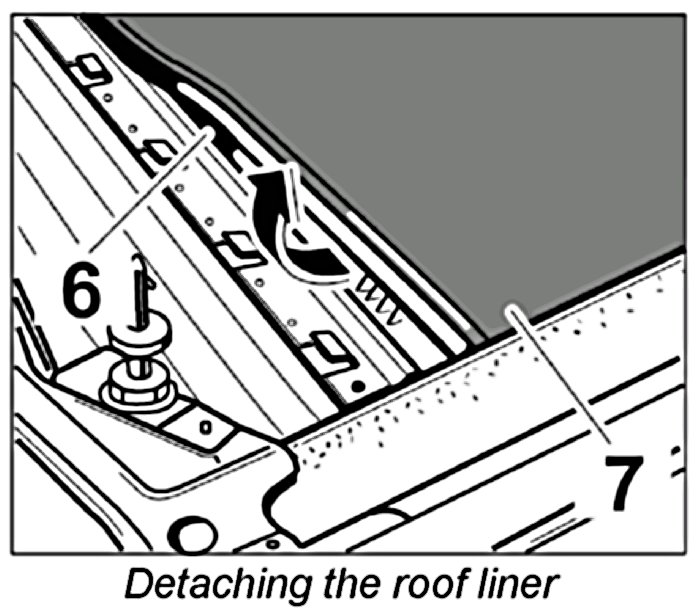 6

7

Detaching the roof liner