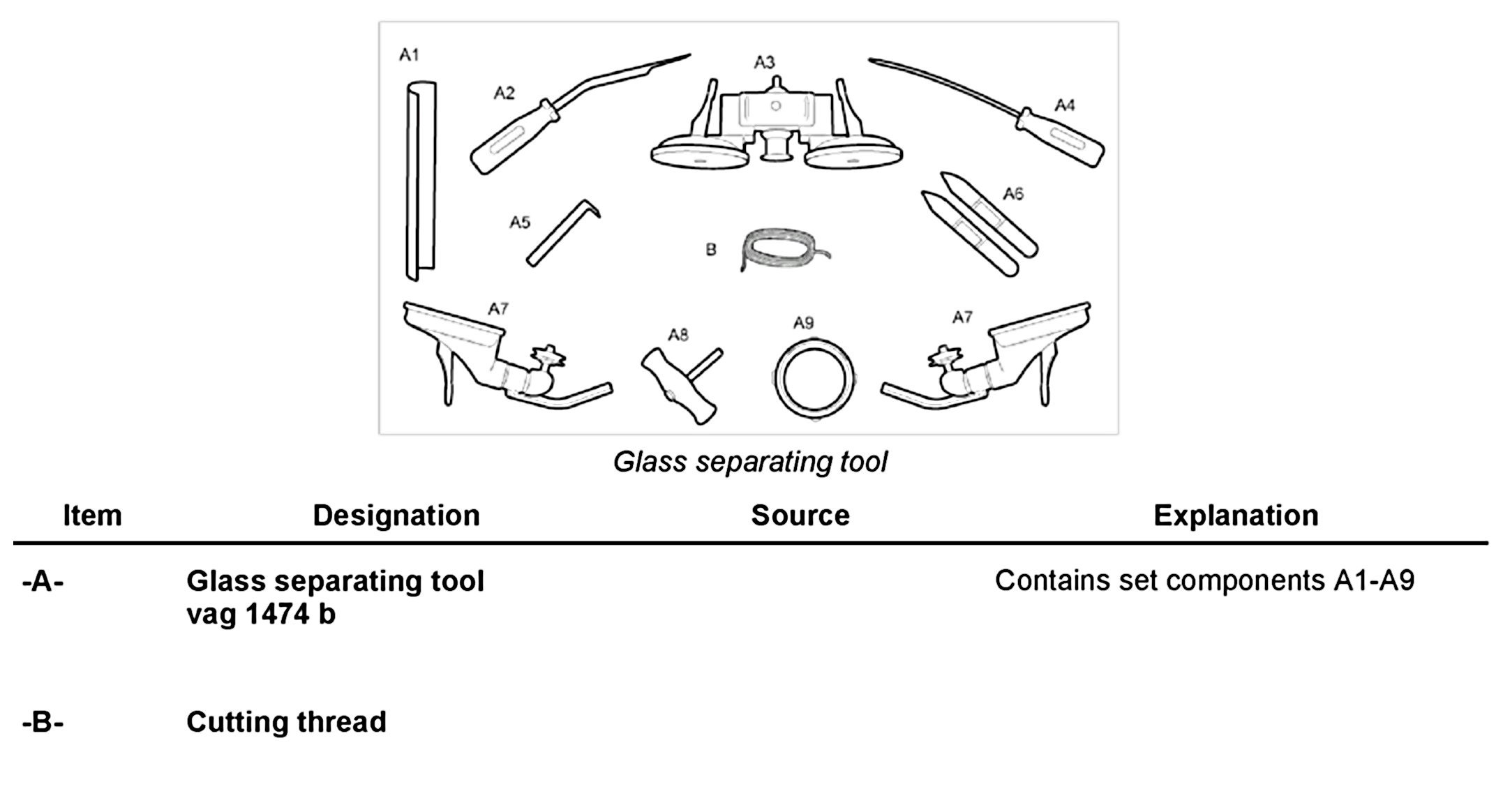 A1

A2

A3

A4

A5

B

A6

A7

A8

A9

A7

Glass separating tool

| Item | Designation | Source | Explanation |
|---|---|---|---|
| -A- | Glass separating tool vag 1474 b | | Contains set components A1-A9 |
| -B- | Cutting thread | | |