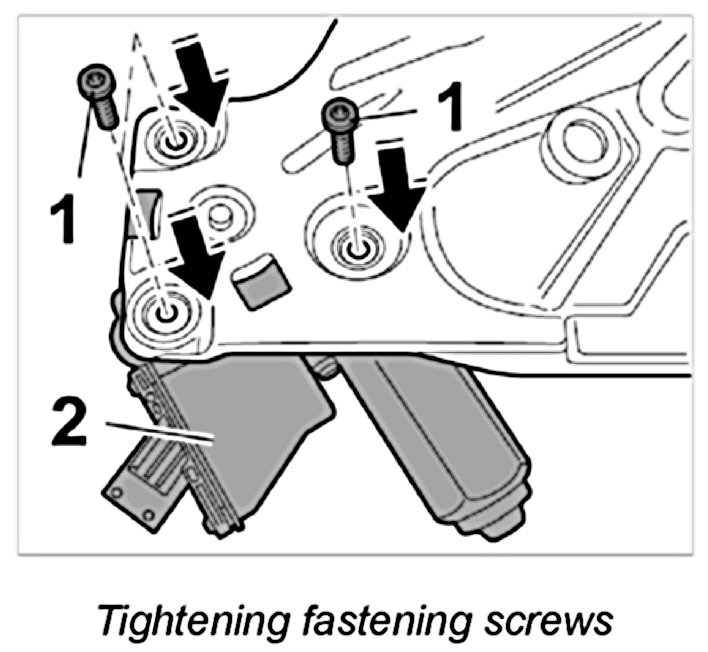 1

1

2

Tightening fastening screws