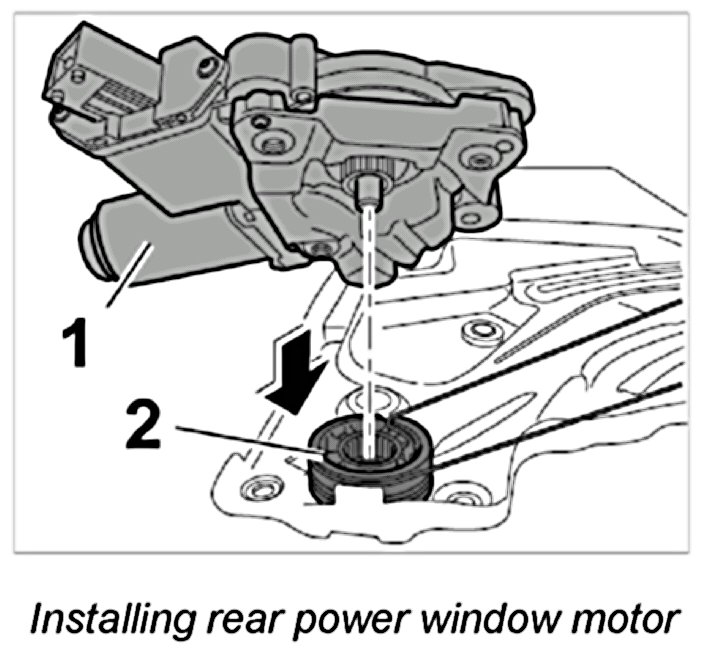 1

2

Installing rear power window motor