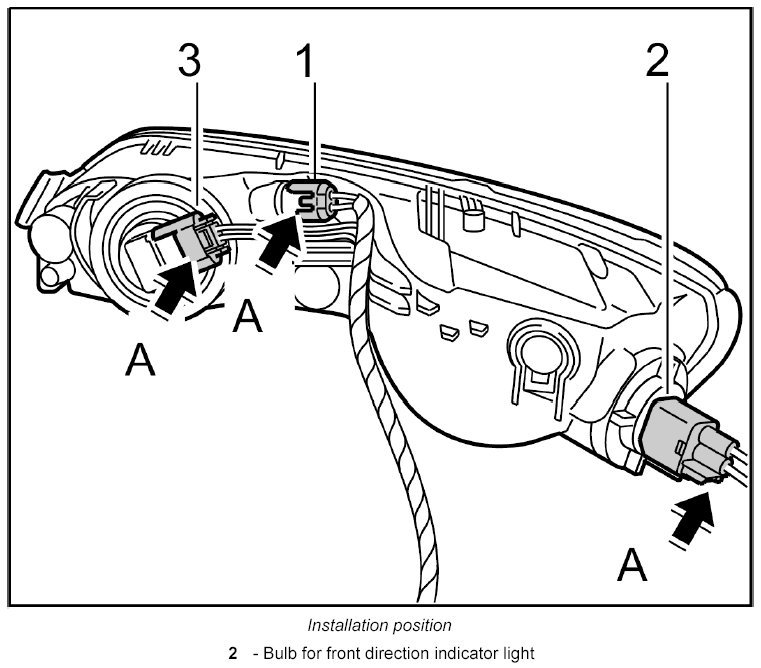 3
1
2
A
A
A

Installation position

2 - Bulb for front direction indicator light