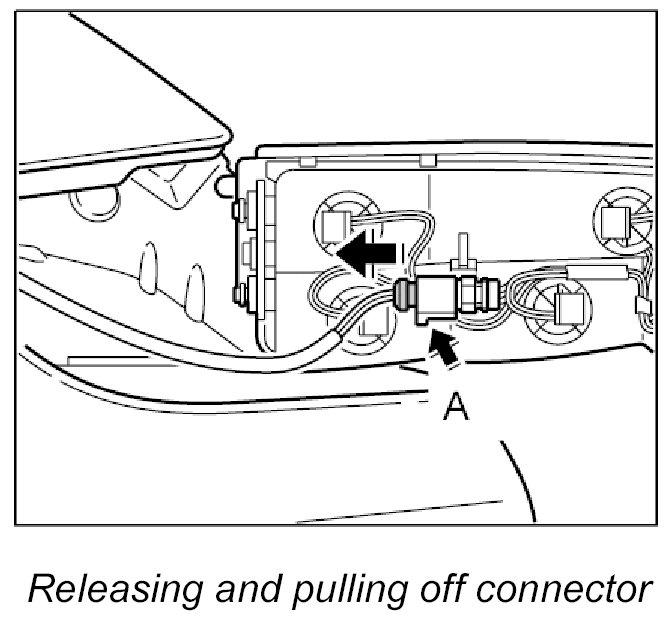 A

Releasing and pulling off connector