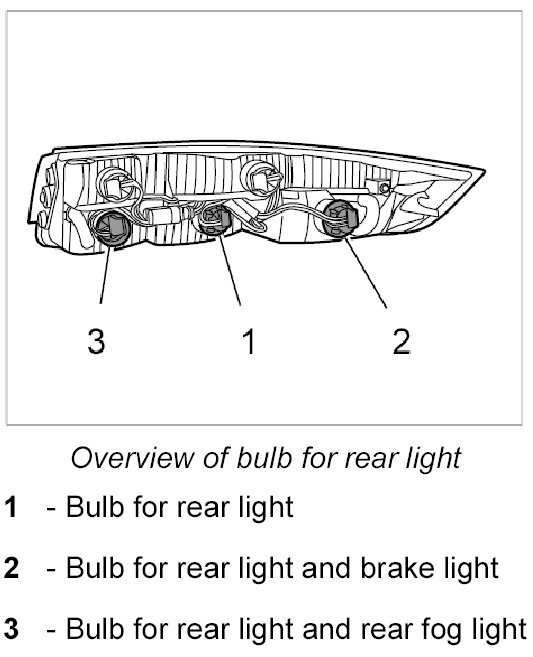 3 1 2

Overview of bulb for rear light

1 - Bulb for rear light

2 - Bulb for rear light and brake light

3 - Bulb for rear light and rear fog light