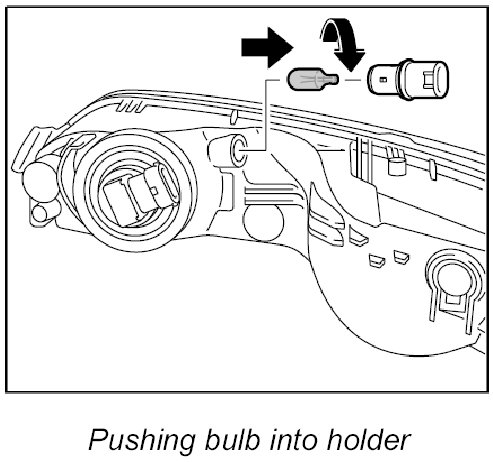 Pushing bulb into holder