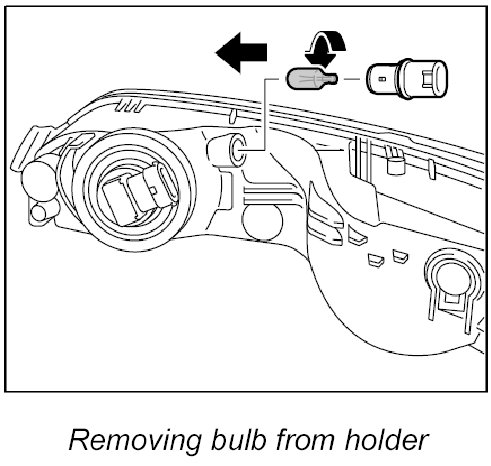 Removing bulb from holder