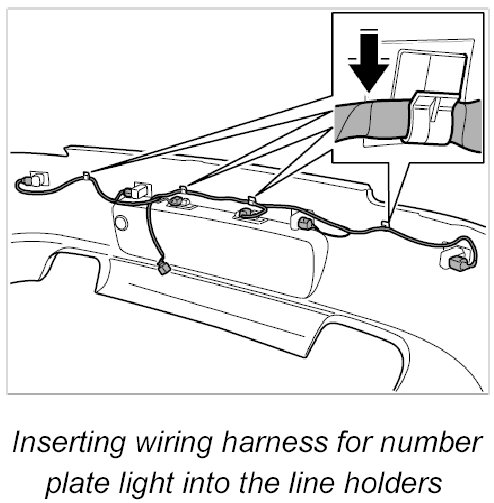 Inserting wiring harness for number plate light into the line holders