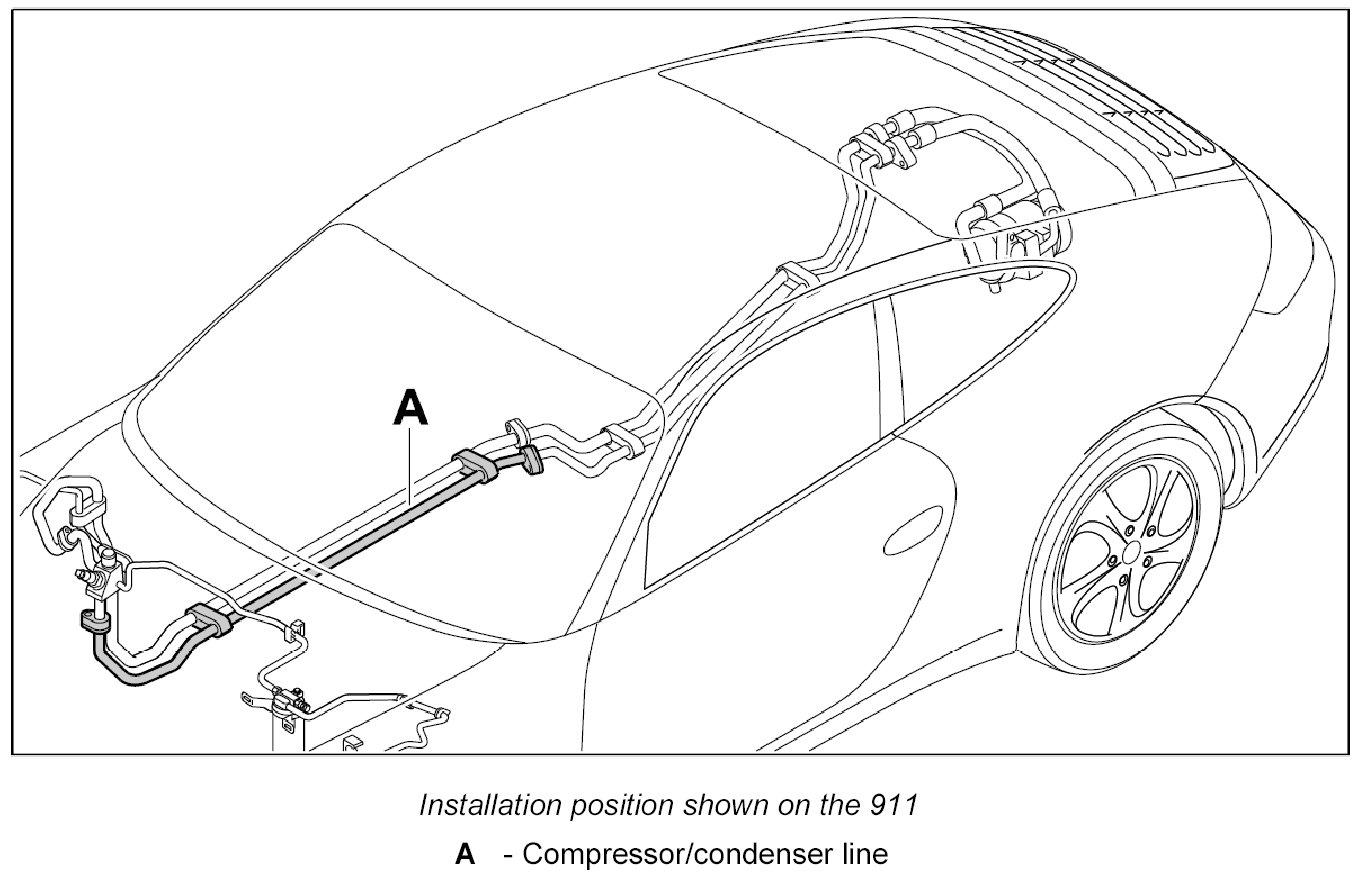 A

Installation position shown on the 911

A - Compressor/condenser line