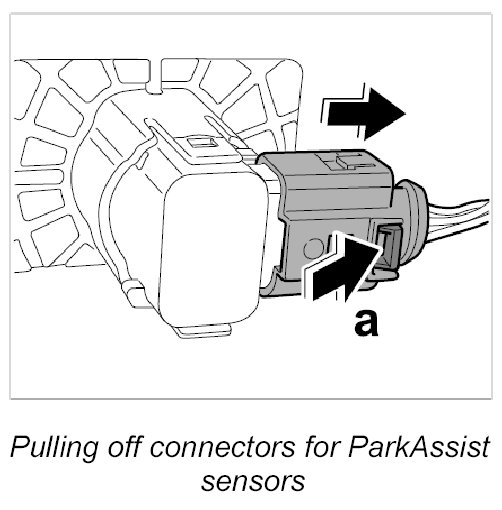 a

Pulling off connectors for ParkAssist sensors