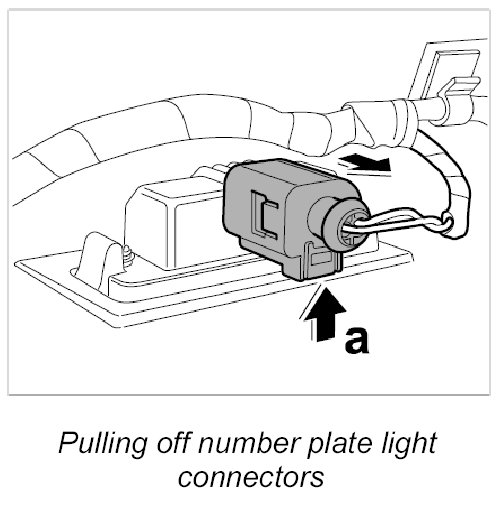 a

Pulling off number plate light connectors