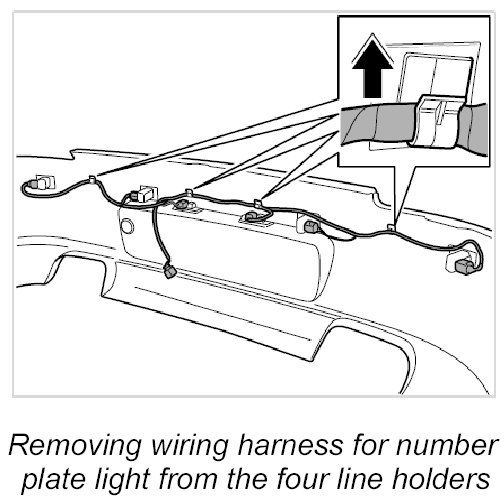 Removing wiring harness for number plate light from the four line holders