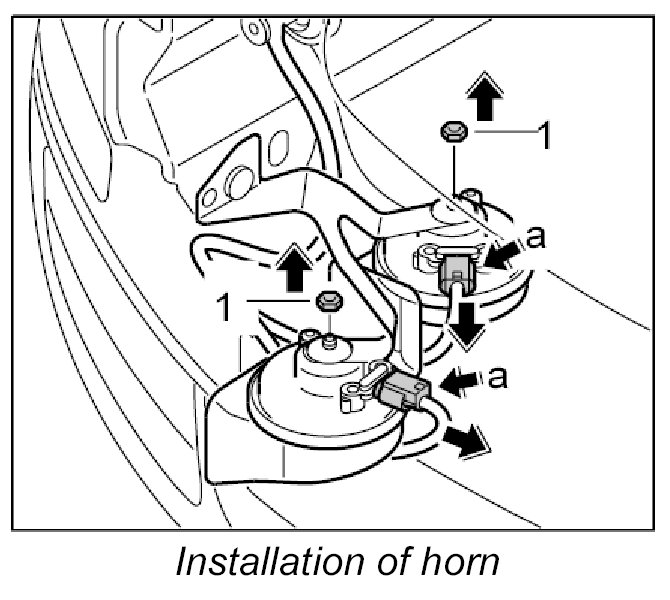 1
a
1
a
Installation of horn