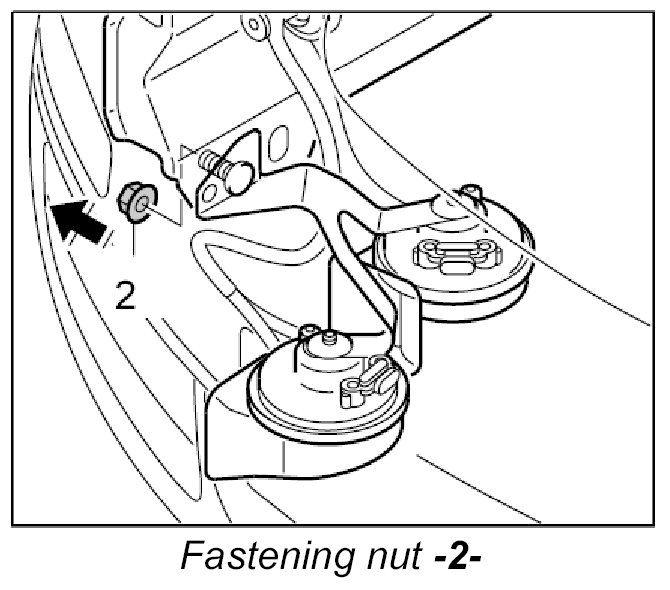 2

Fastening nut -2-