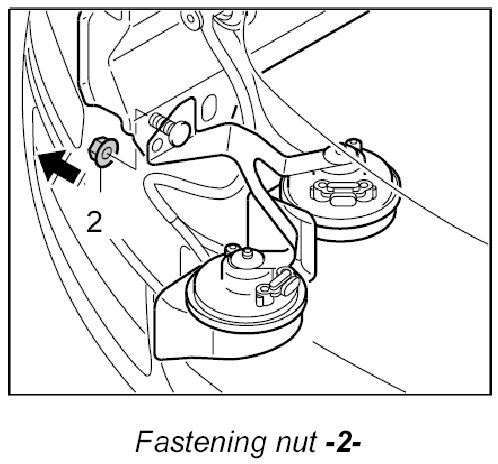 2

Fastening nut -2-