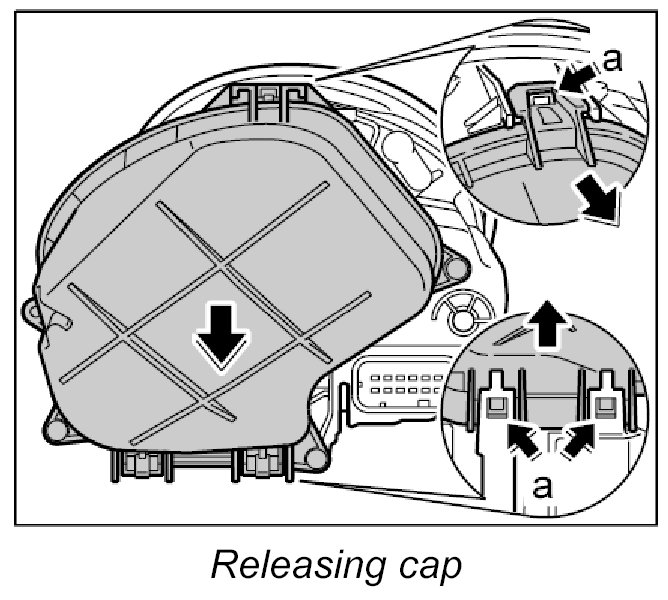 a

a

Releasing cap