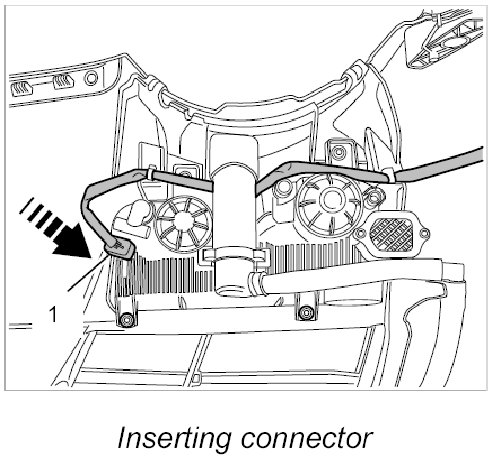 1

Inserting connector