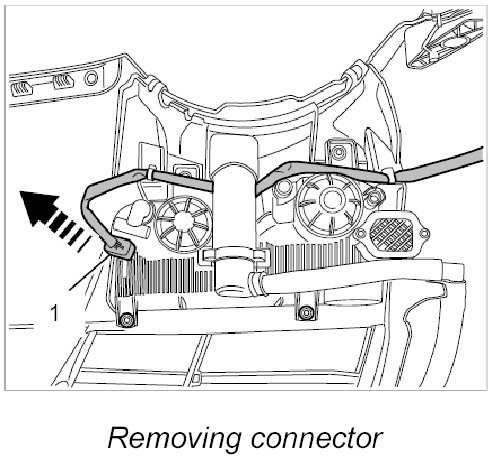 1

Removing connector