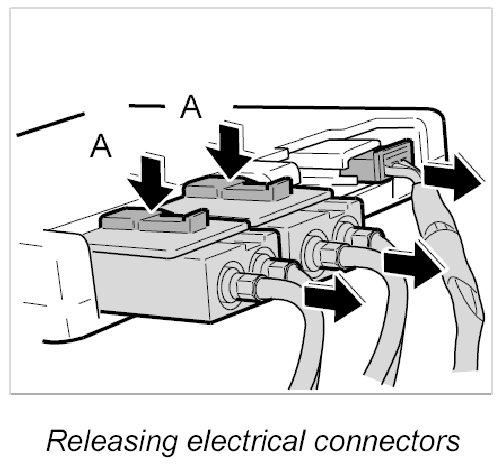 A

A

Releasing electrical connectors