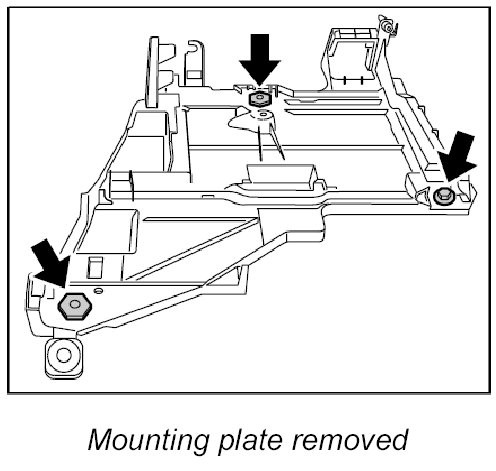 Mounting plate removed