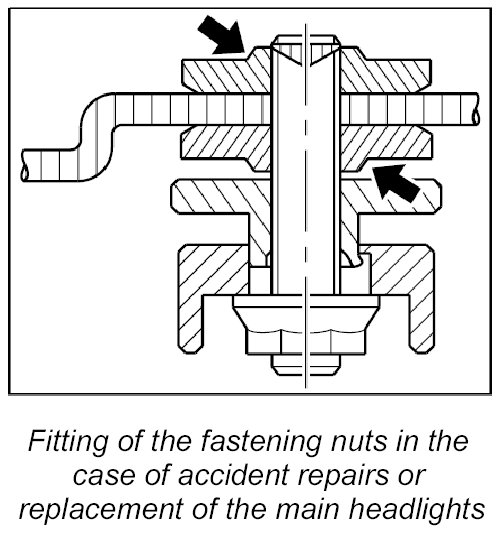 Fitting of the fastening nuts in the case of accident repairs or replacement of the main headlights