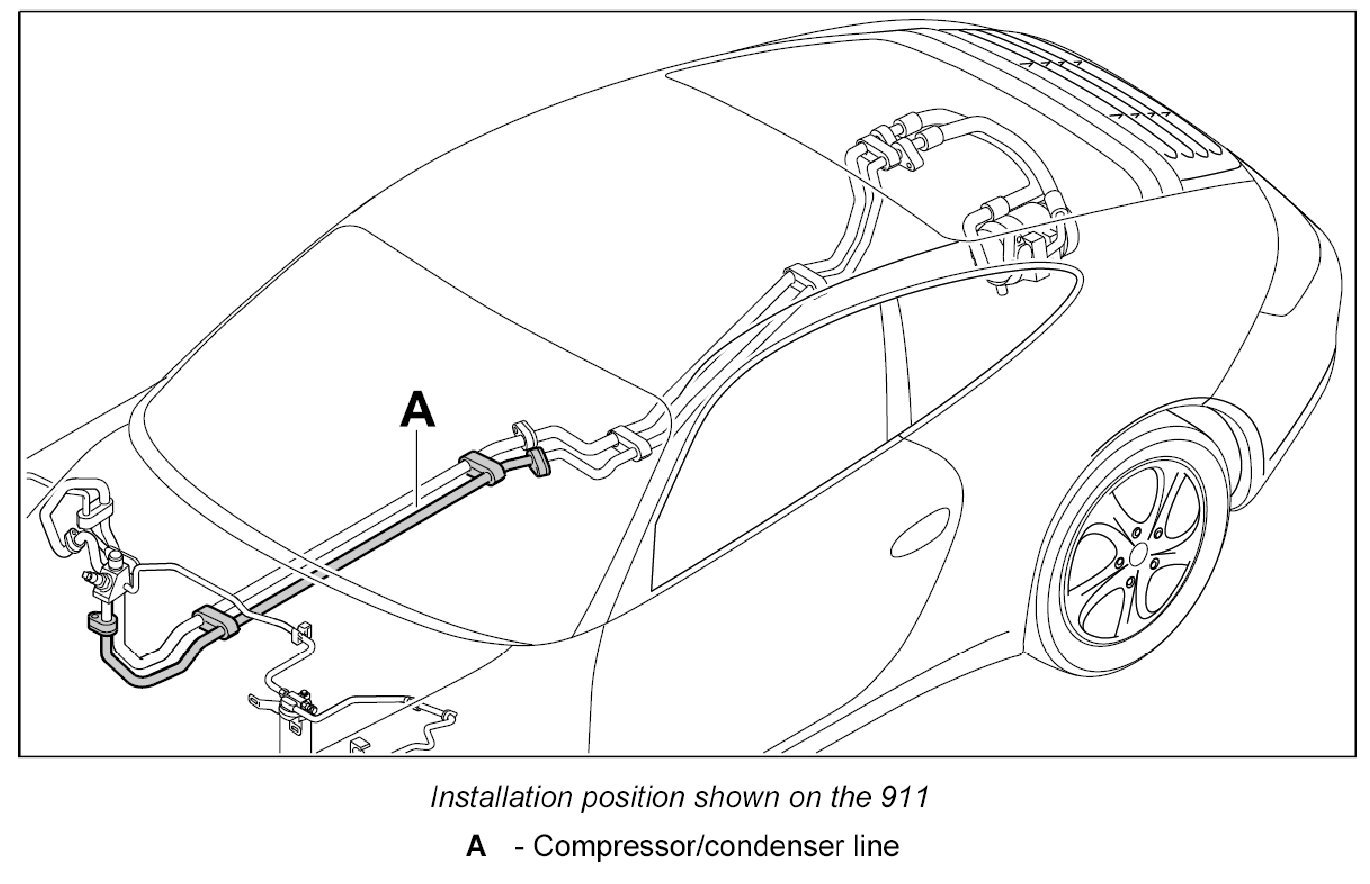 A

Installation position shown on the 911

A - Compressor/condenser line