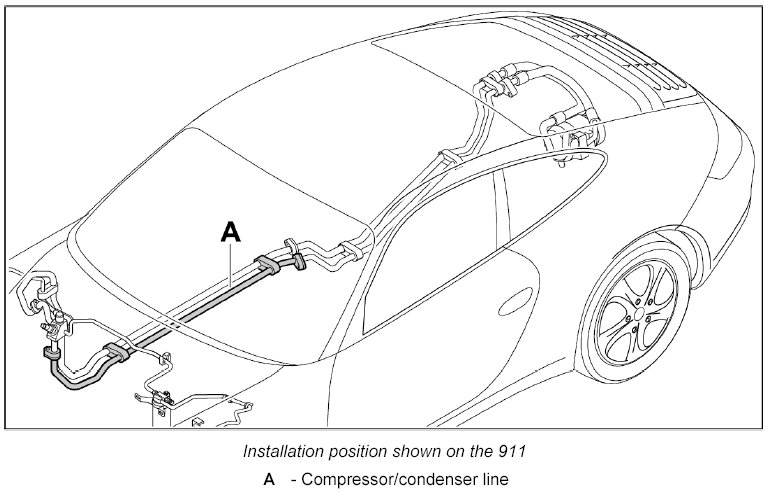 A

Installation position shown on the 911

A - Compressor/condenser line