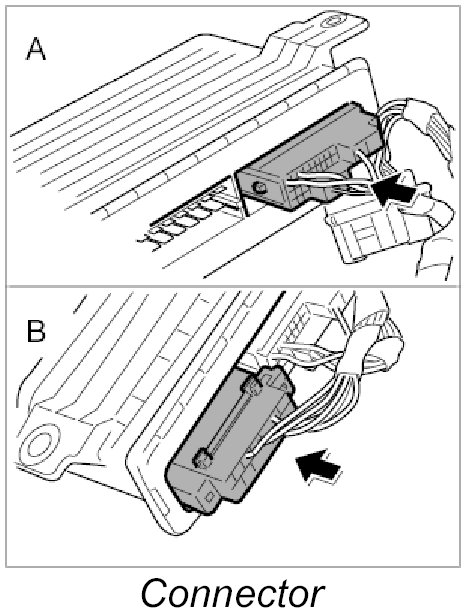 A

B

Connector