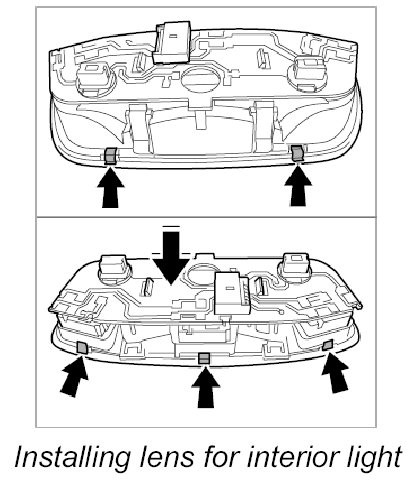 Installing lens for interior light