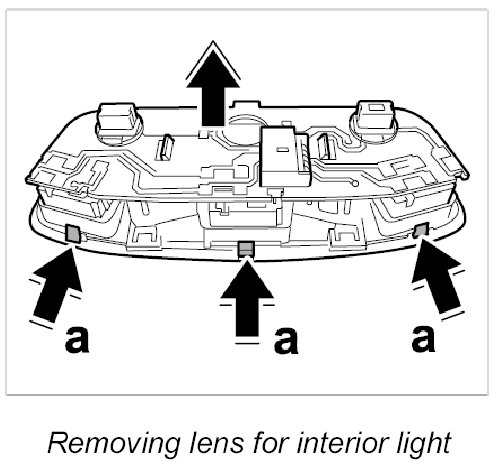 a
a
a

Removing lens for interior light