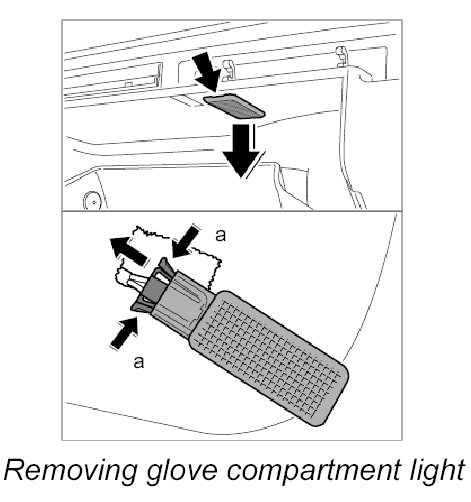 a

a

Removing glove compartment light