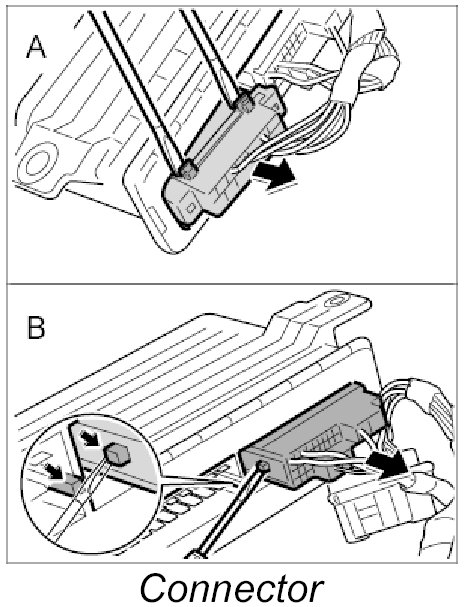 A

B

Connector