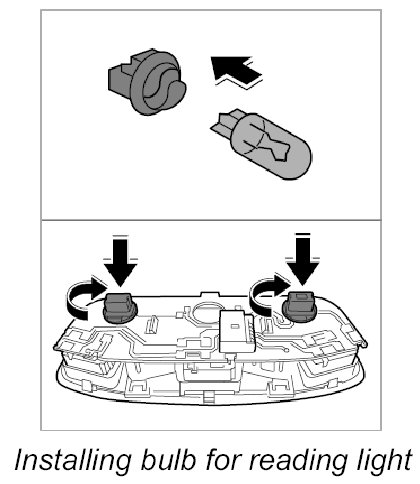 Installing bulb for reading light