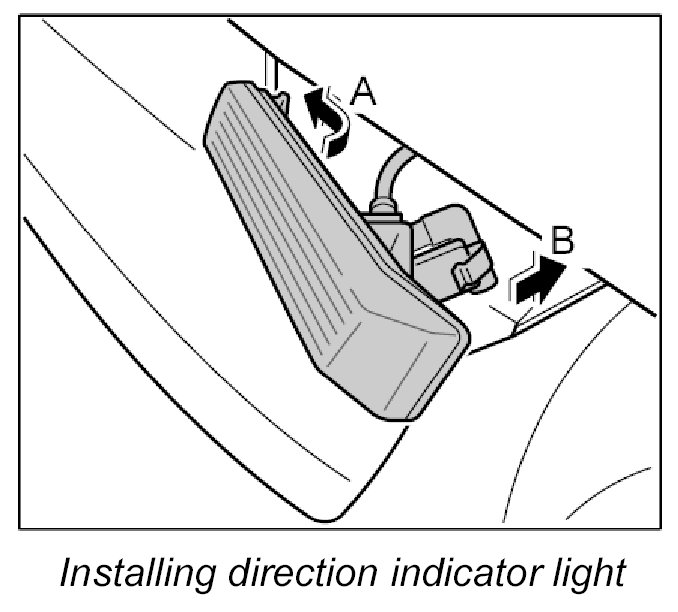 A

B

Installing direction indicator light