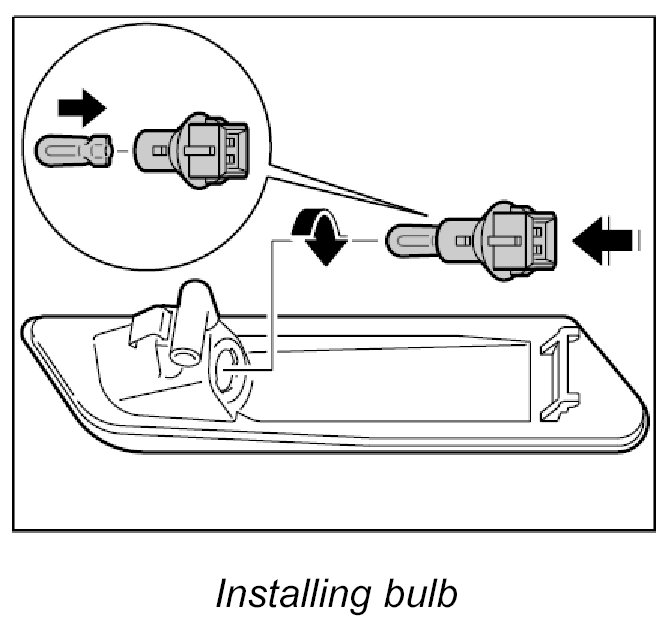 Installing bulb