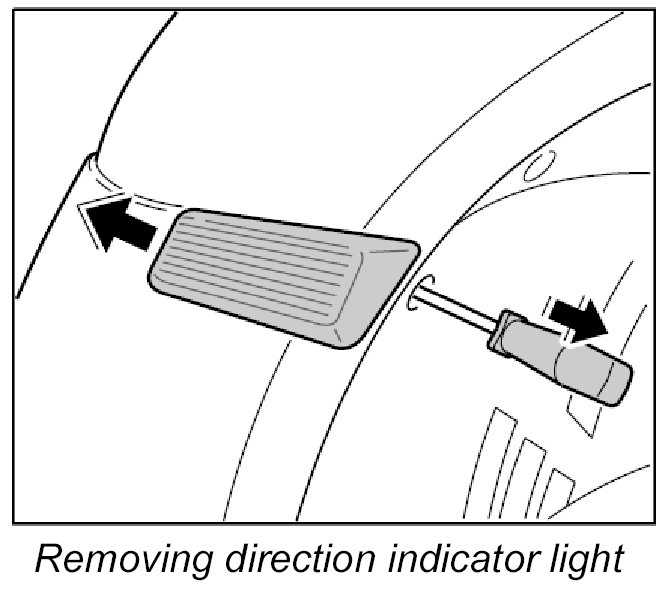 Removing direction indicator light