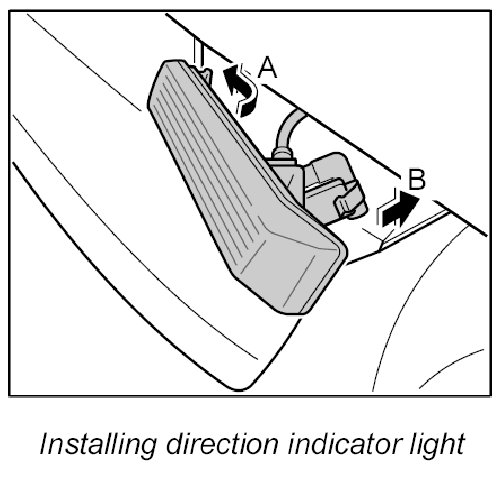 A

B

Installing direction indicator light