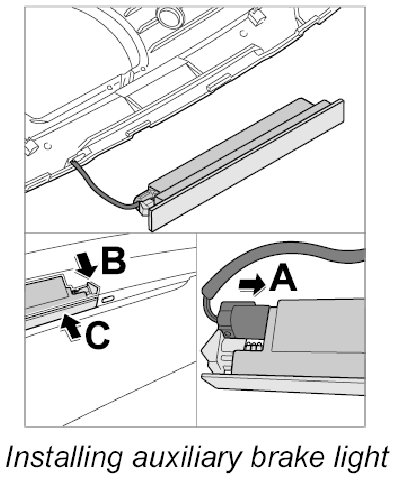 B

C

A

Installing auxiliary brake light