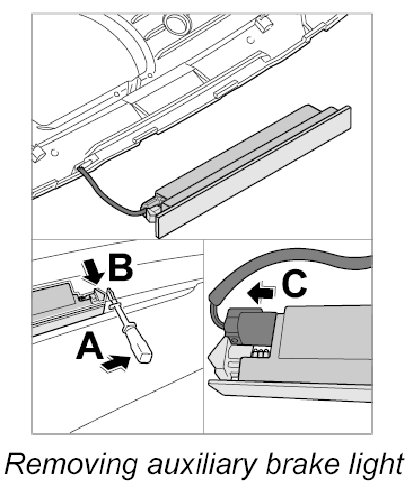 B

A

C

Removing auxiliary brake light