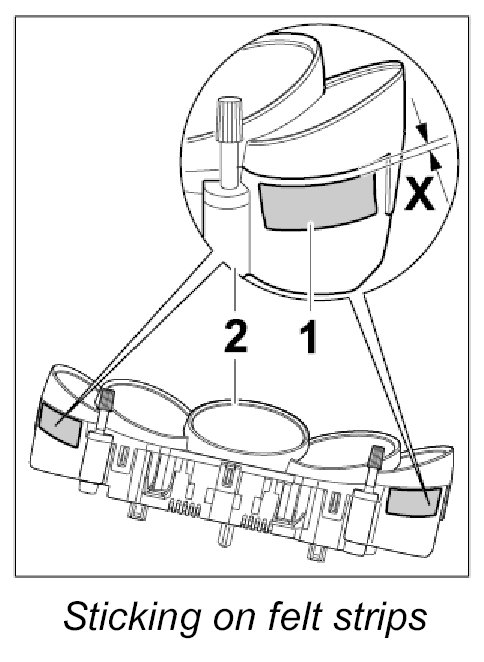 X

2

1

Sticking on felt strips