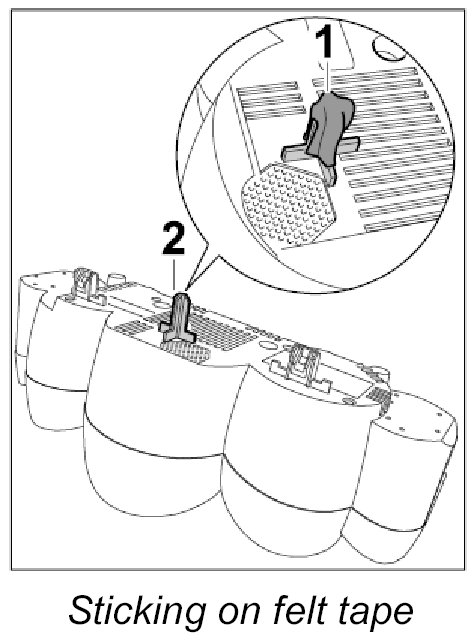 1

2

Sticking on felt tape