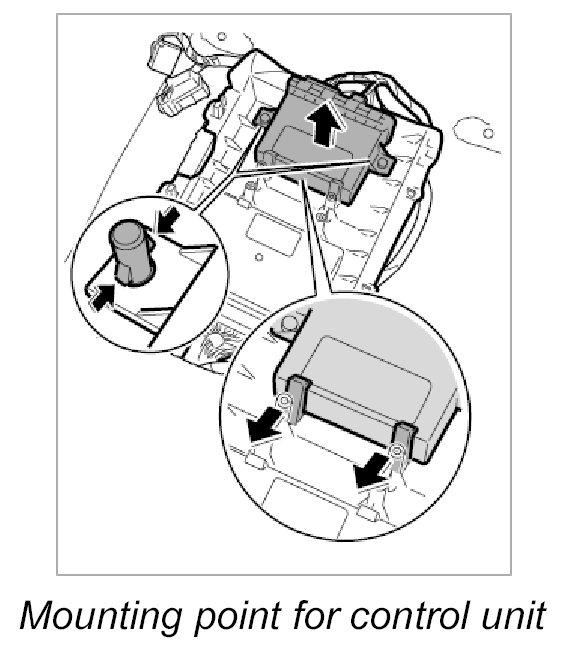 Mounting point for control unit