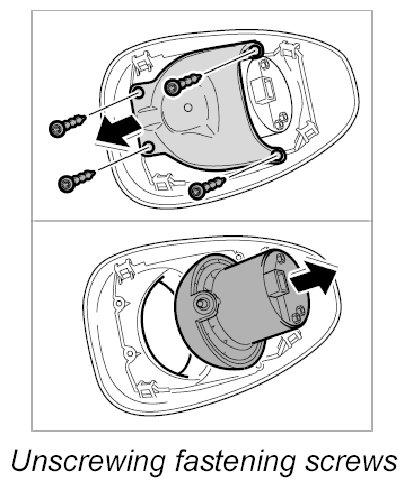 Unscrewing fastening screws