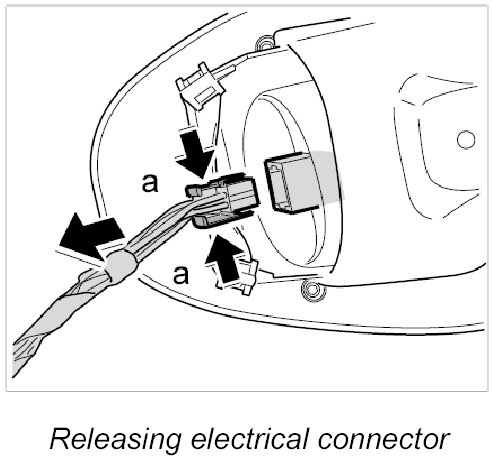 a

a

Releasing electrical connector