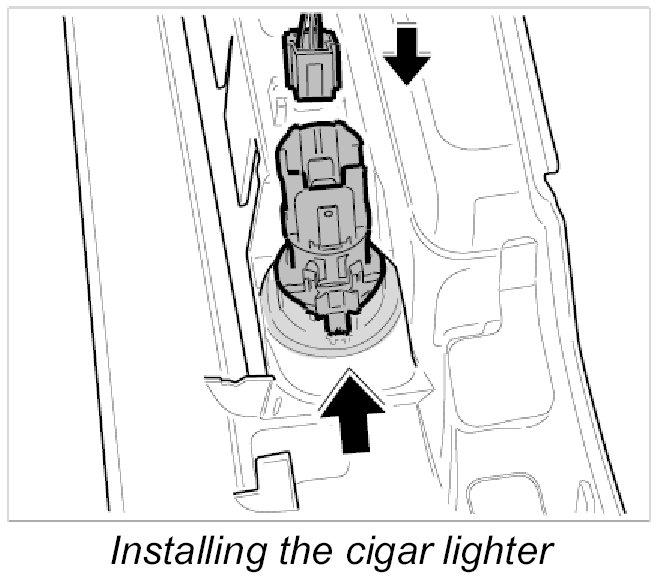 Installing the cigar lighter