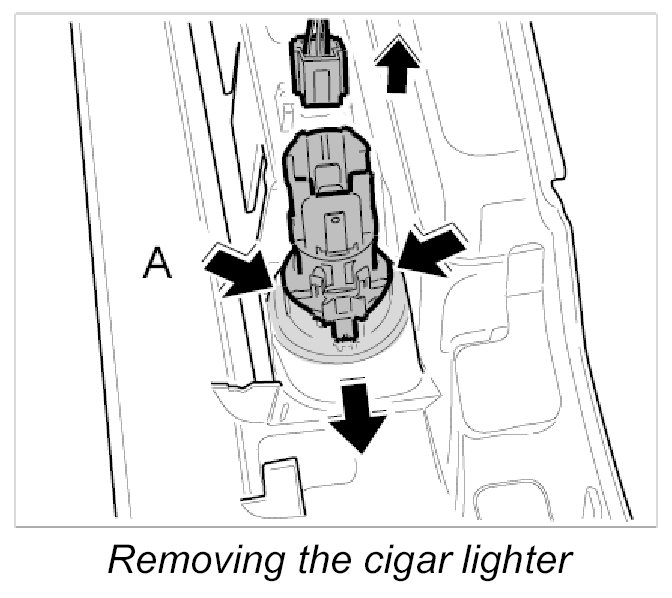 A

Removing the cigar lighter