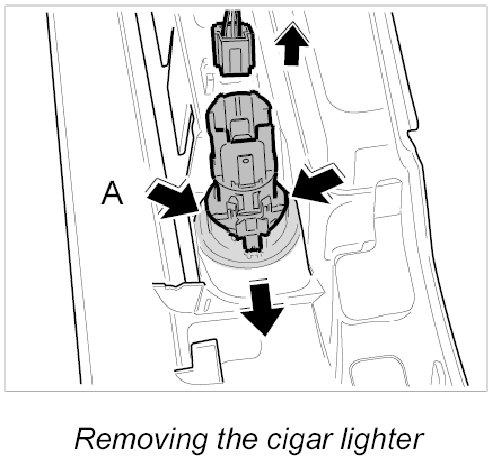 A

Removing the cigar lighter