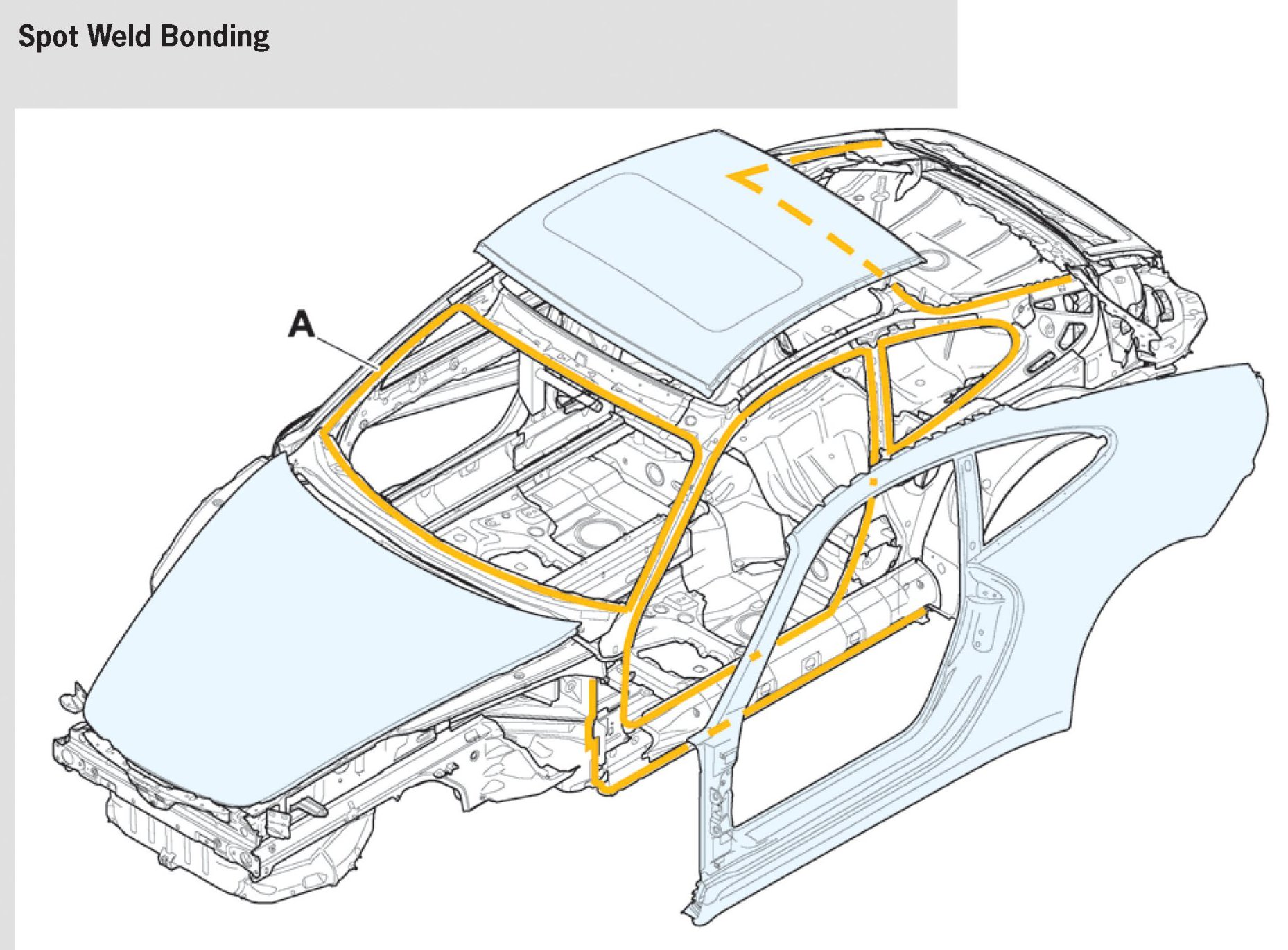 Spot Weld Bonding

A