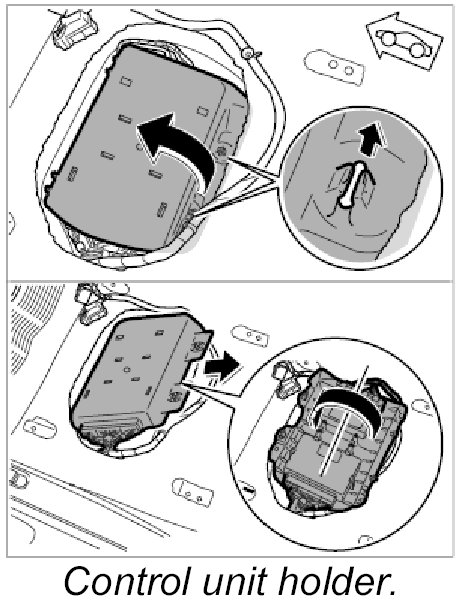 Control unit holder.