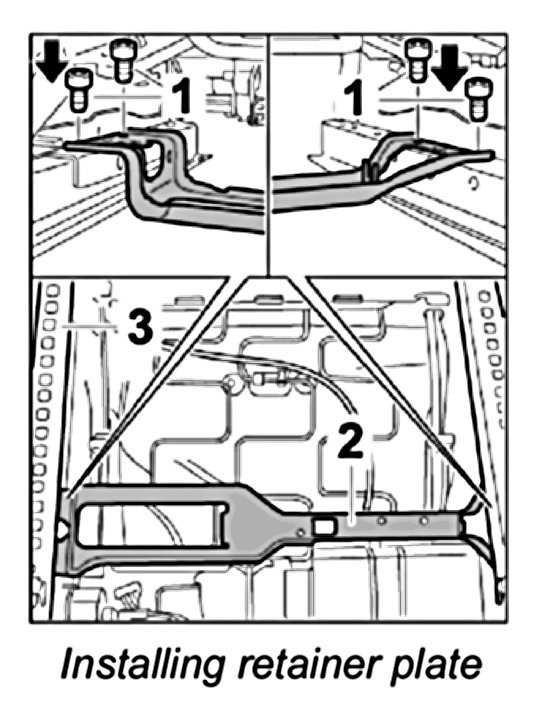 1
1
3
2
Installing retainer plate