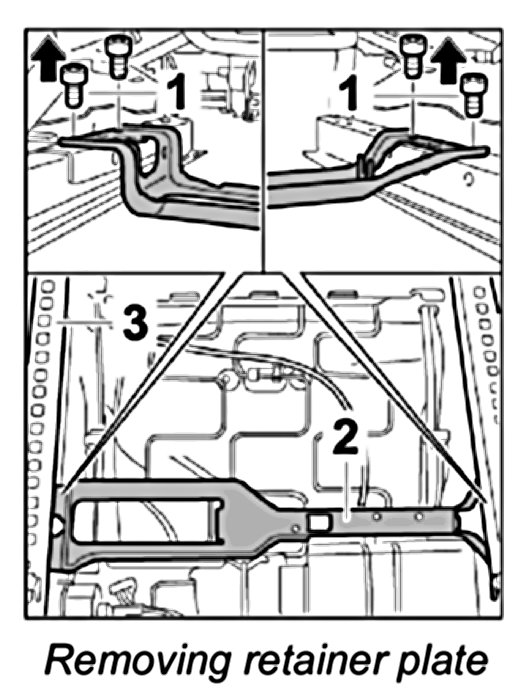 1
1
3
2
Removing retainer plate