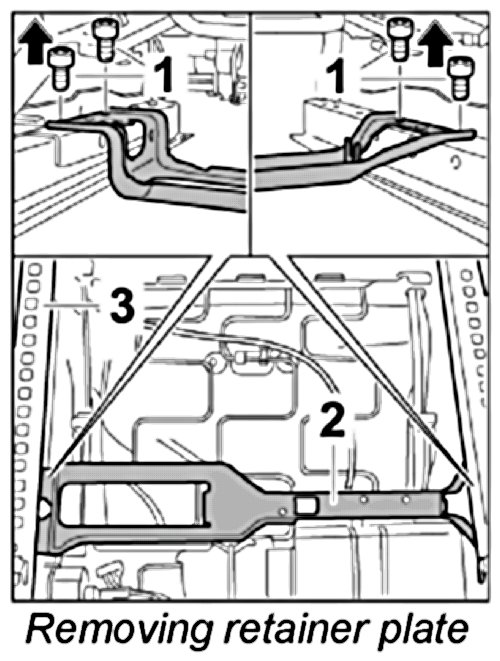 1

1

3

2

Removing retainer plate